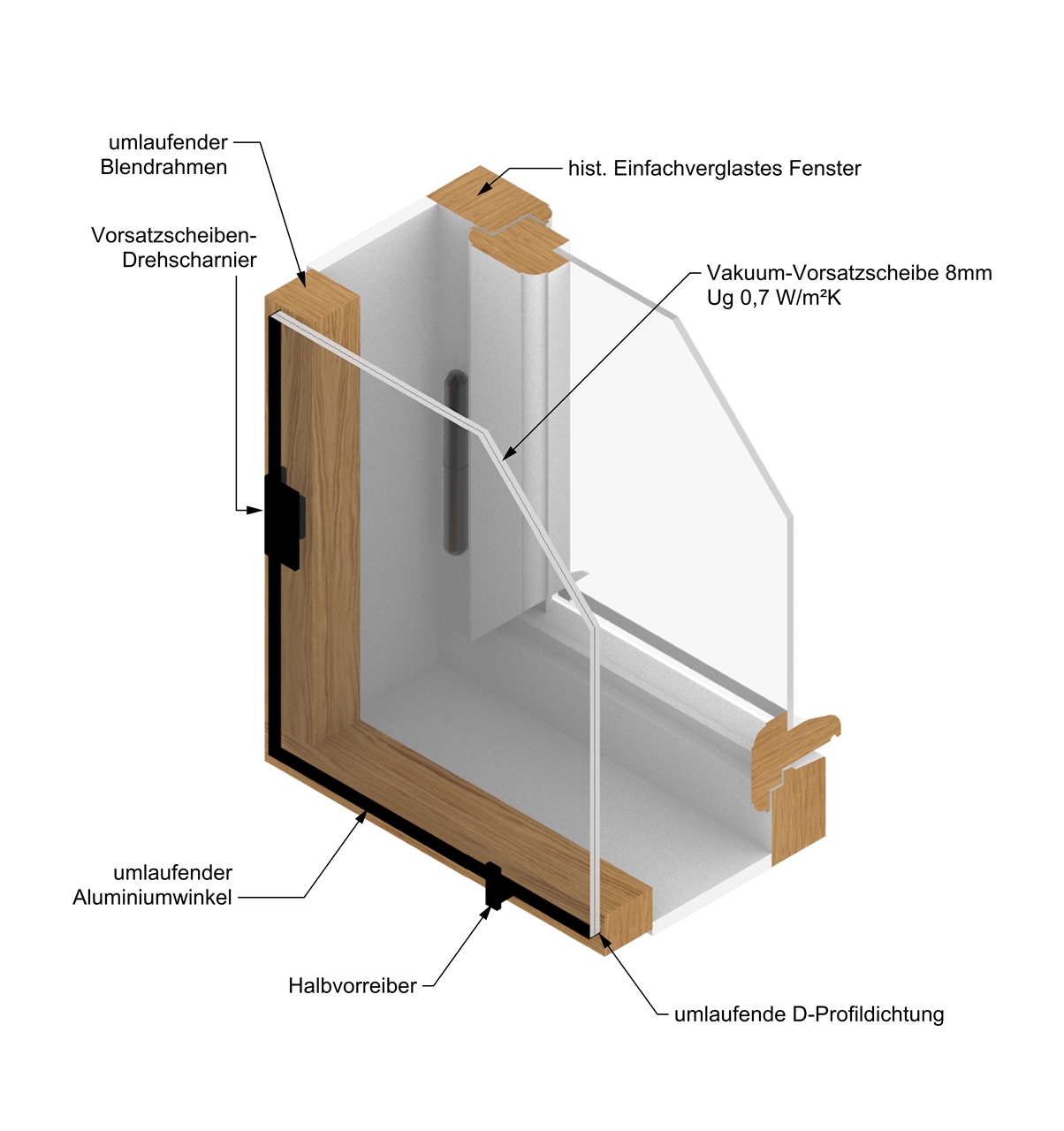 umlaufender Blendrahmen

hist. Einfachverglastes Fenster

Vorsatzscheiben-Drehscharnier

Vakuum-Vorsatzscheibe 8mm
Ug 0,7 W/m²K

umlaufender Aluminiumwinkel

Halbvorreiber

umlaufende D-Profildichtung