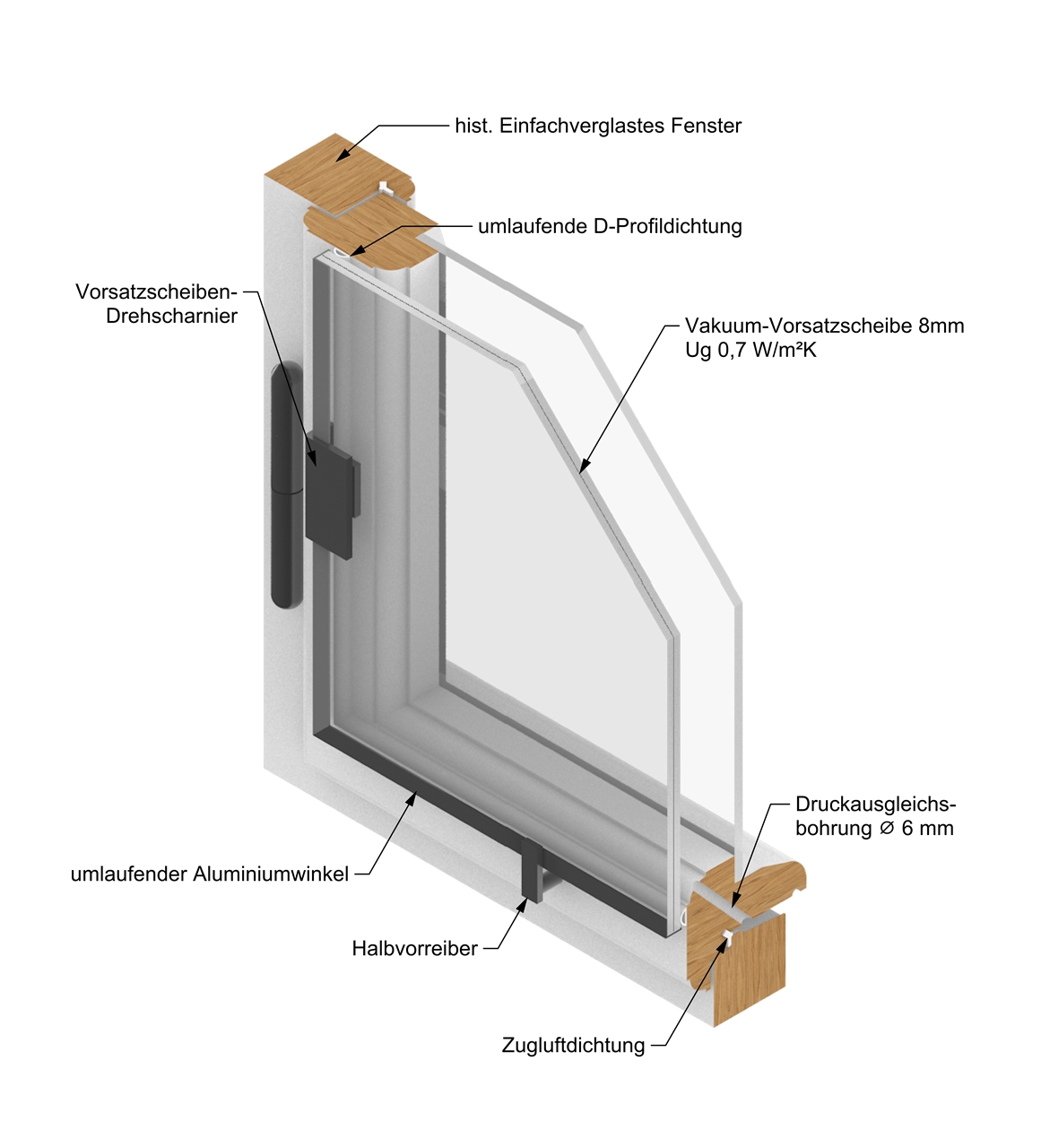 hist. Einfachverglastes Fenster

umlaufende D-Profildichtung

Vorsatzscheiben-Drehscharnier

Vakuum-Vorsatzscheibe 8mm
Ug 0,7 W/m²K

Druckausgleichsbohrung ⌀ 6 mm

umlaufender Aluminiumwinkel

Halbvorreiber

Zugluftdichtung