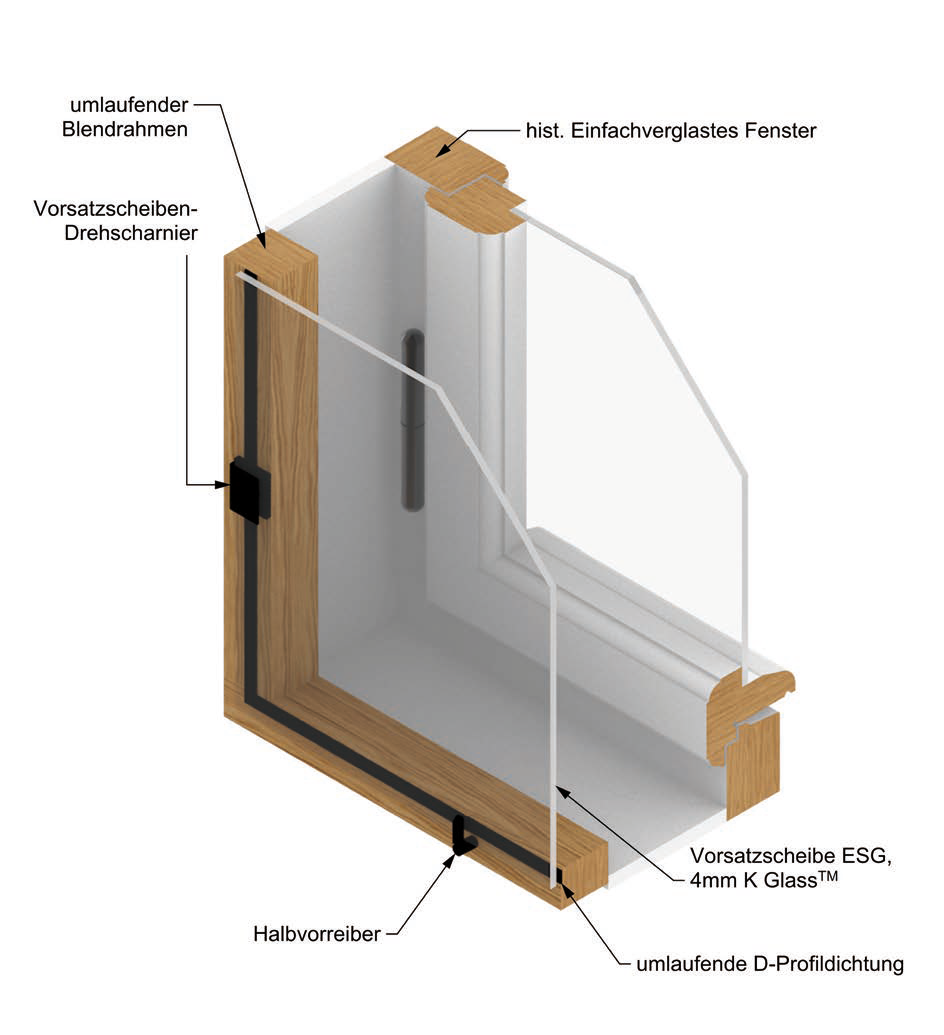 umlaufender Blendrahmen

hist. Einfachverglastes Fenster

Vorsatzscheiben-Drehscharnier

Vorsatzscheibe ESG, 4mm K Glass$^{TM}$

Halbvorreiber

umlaufende D-Profildichtung